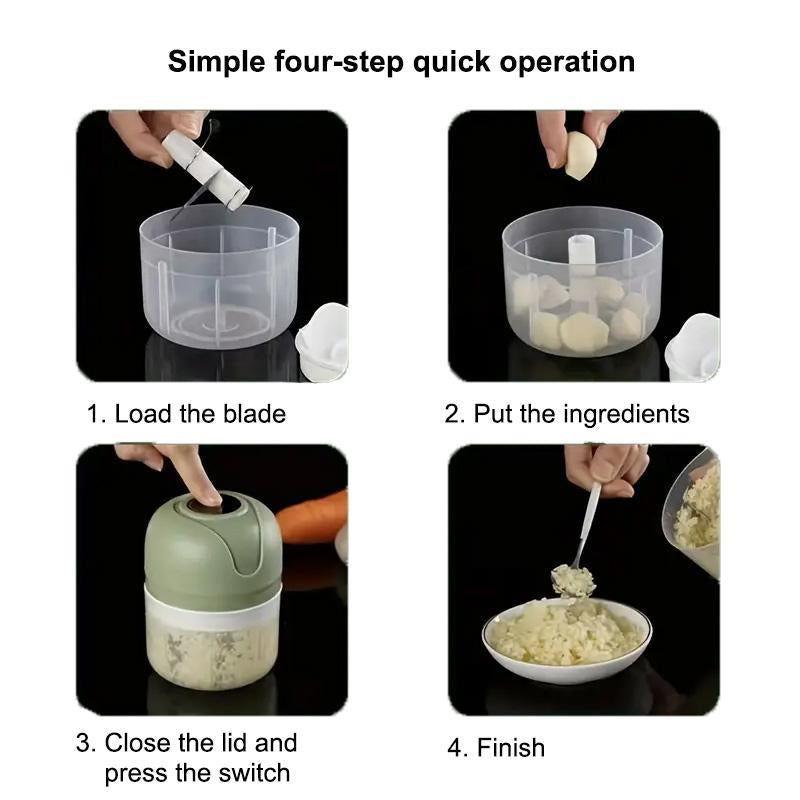 Simple four-step quick operation

1. Load the blade

2. Put the ingredients

3. Close the lid and press the switch

4. Finish